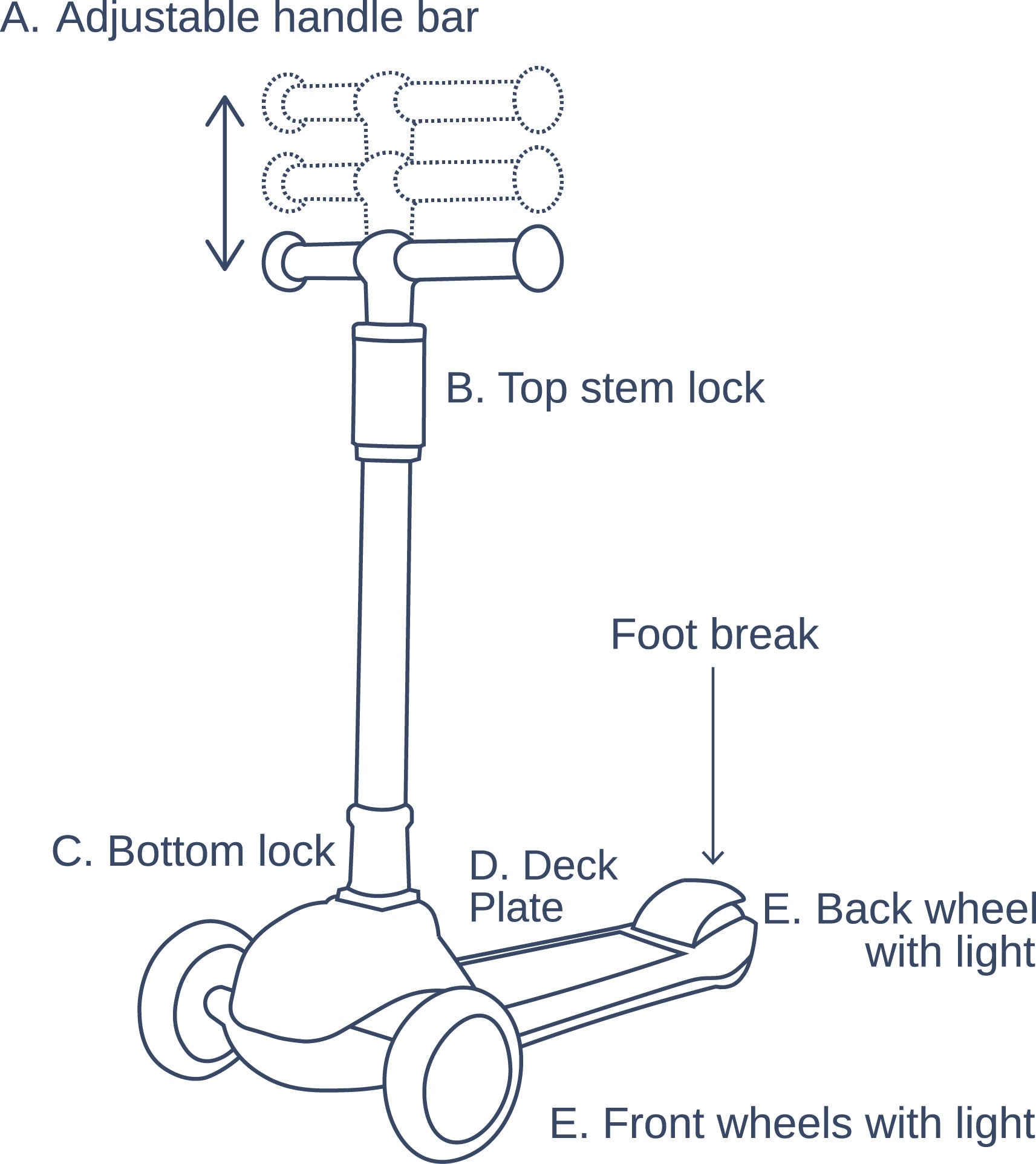 A. Adjustable handle bar

B. Top stem lock

Foot break

C. Bottom lock

D. Deck Plate

E. Back wheel with light

E. Front wheels with light